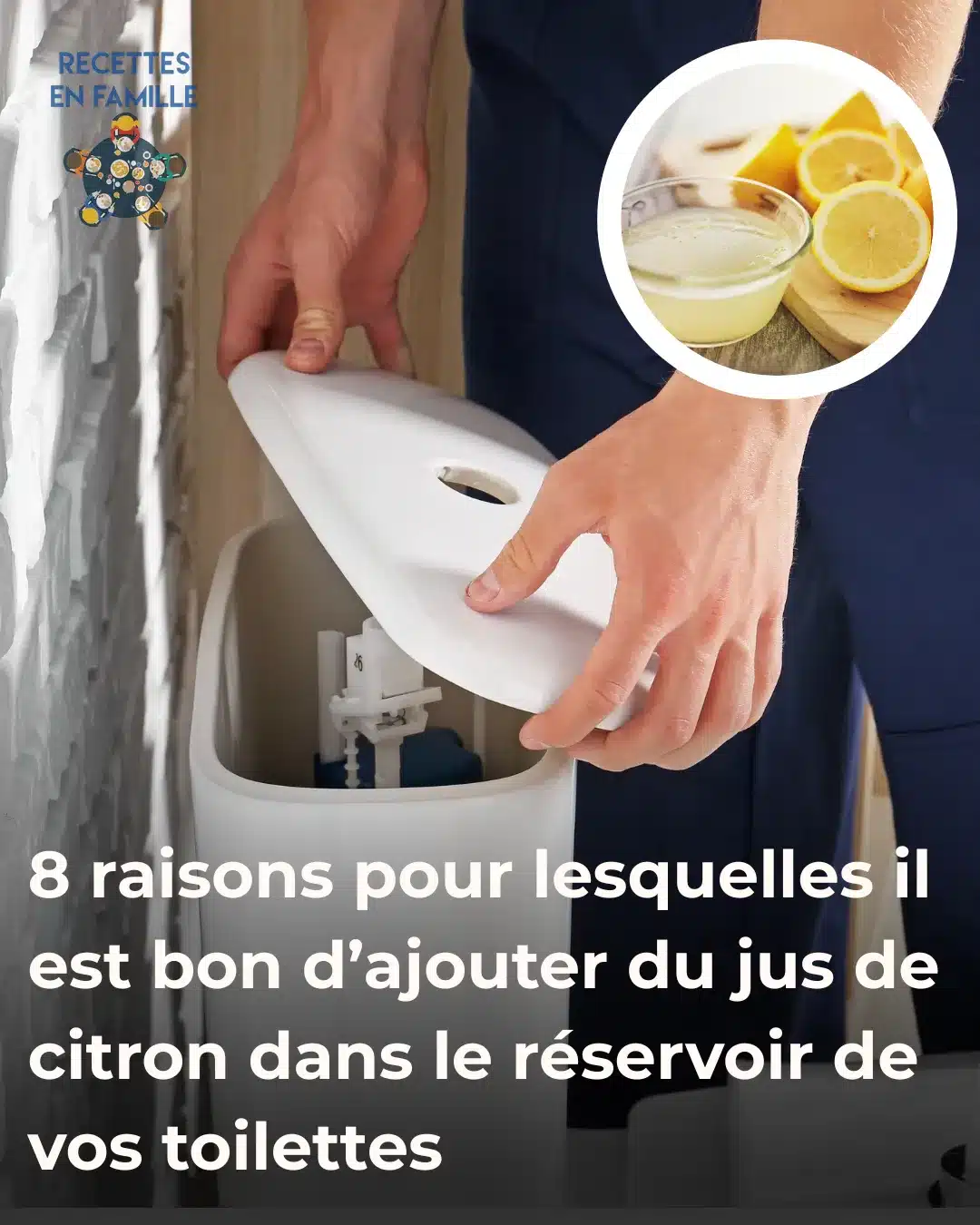 RECETTES EN FAMILLE

8 raisons pour lesquelles il est bon d’ajouter du jus de citron dans le réservoir de vos toilettes